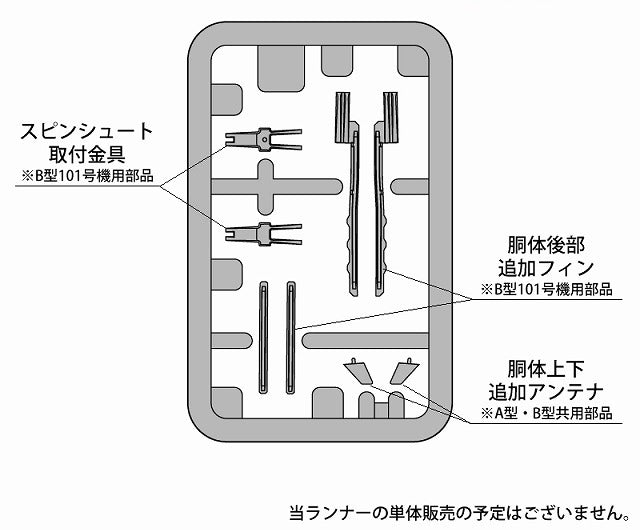 スピンシュート
取付金具
※B型101号機用部品

胴体後部
追加フィン
※B型101号機用部品

胴体上下
追加アンテナ
※A型・B型共用部品

当ランナーの単体販売の予定はございません。