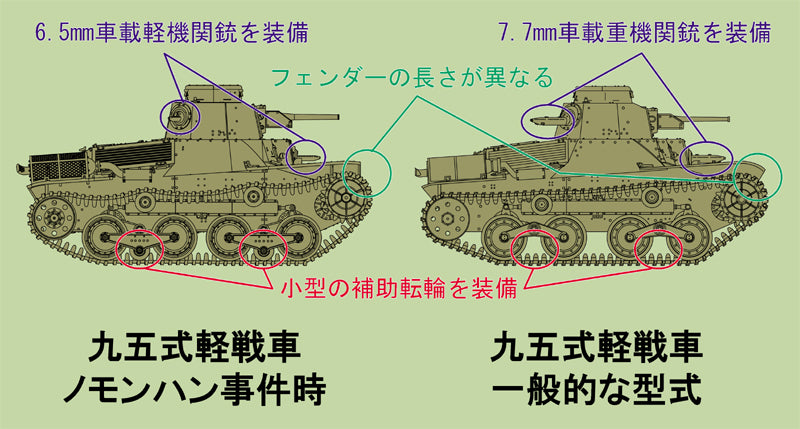 6.5mm車載軽機関銃を装備

7.7mm車載重機関銃を装備

フェンダーの長さが異なる

小型の補助転輪を装備

九五式軽戦車
ノモンハン事件時

九五式軽戦車
一般的な型式