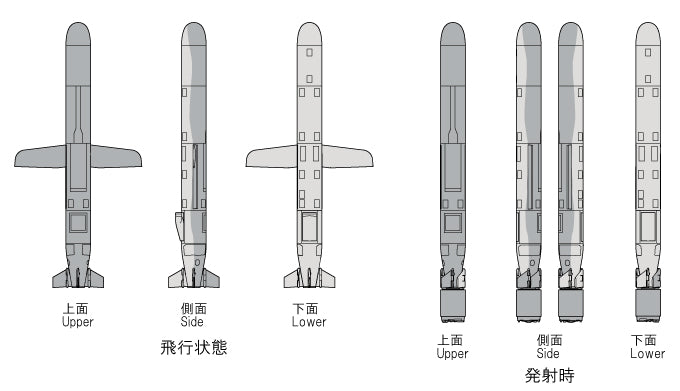 上面
Upper

側面
Side

下面
Lower

飛行状態

上面
Upper

側面
Side

下面
Lower

発射時