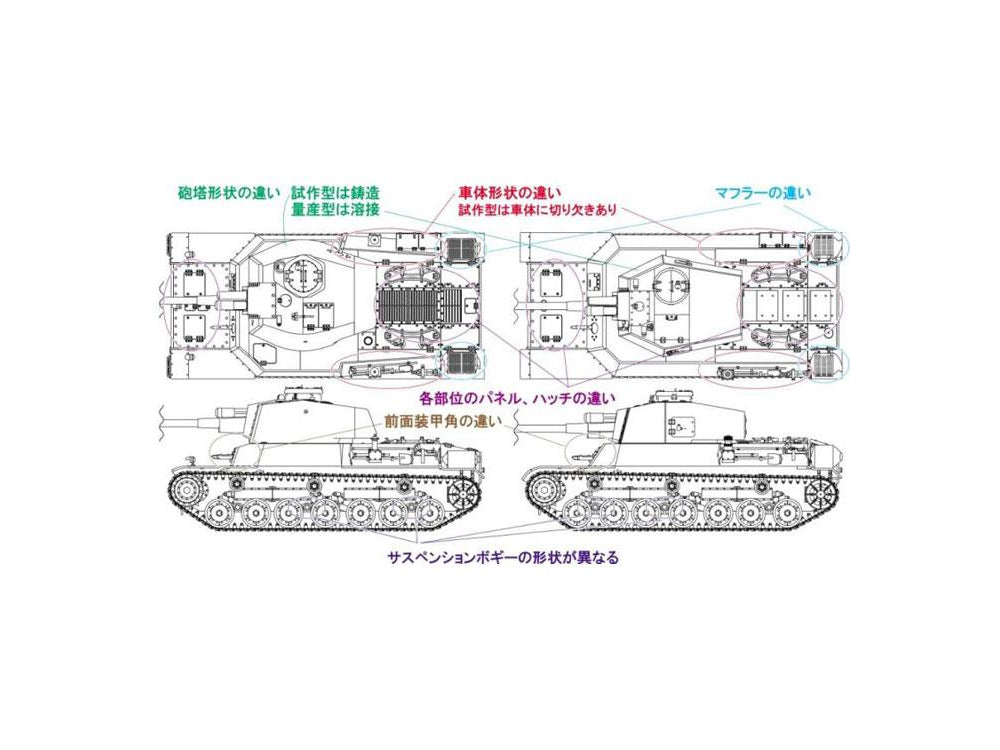 砲塔形状の違い 試作型は鋳造
量産型は溶接

車体形状の違い
試作型は車体に切り欠きあり

マフラーの違い

各部位のパネル、ハッチの違い

前面装甲角の違い

サスペンションボギーの形状が異なる