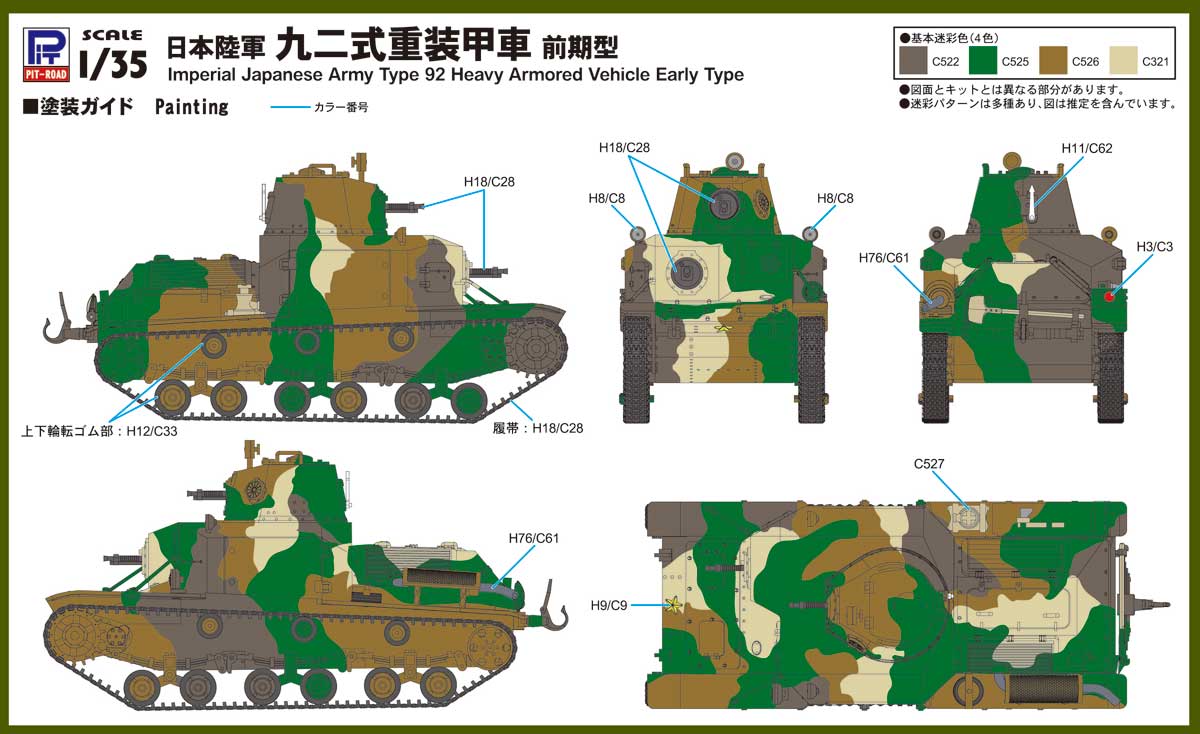 PIT-ROAD

SCALE 1/35

日本陸軍 九二式重装甲車 前期型
Imperial Japanese Army Type 92 Heavy Armored Vehicle Early Type

■塗装ガイド Painting

カラー番号

●基本迷彩色(4色)
C522 C525 C526 C321

●図面とキットとは異なる部分があります。
●迷彩パターンは多種あり、図は推定を含んでいます。

H18/C28

上下輪転ゴム部：H12/C33

履帯：H18/C28

H18/C28

H8/C8

H8/C8

H11/C62

H76/C61

H3/C3

H76/C61

C527

H9/C9