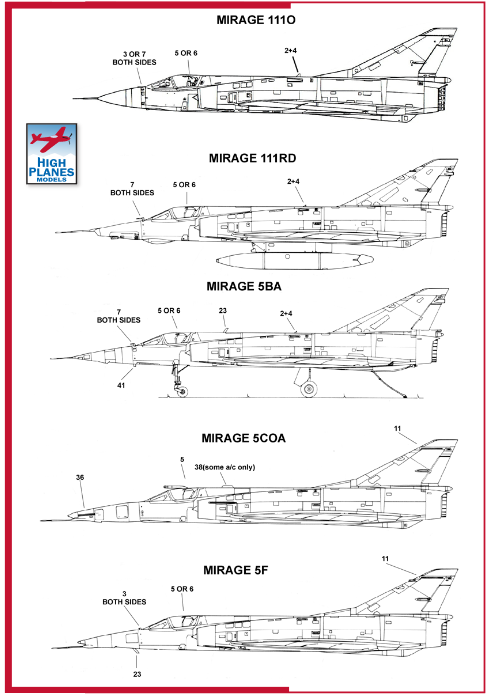 MIRAGE 111O

3 OR 7
BOTH SIDES

5 OR 6

2+4

HIGH PLANES MODELS

MIRAGE 111RD

7
BOTH SIDES

5 OR 6

2+4

MIRAGE 5BA

7
BOTH SIDES

5 OR 6

23

2+4

41

MIRAGE 5COA

11

5

38(some a/c only)

36

MIRAGE 5F

11

3
BOTH SIDES

5 OR 6

23