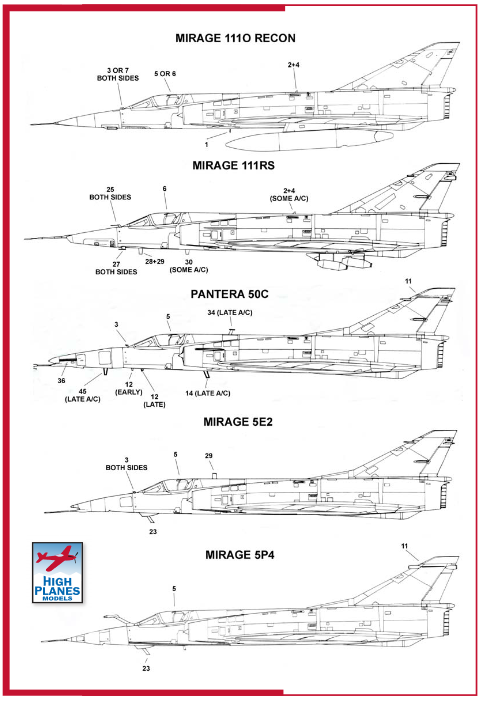 MIRAGE 111O RECON

3 OR 7
BOTH SIDES

5 OR 6

2+4

1

MIRAGE 111RS

25
BOTH SIDES

6

2+4
(SOME A/C)

27
BOTH SIDES

28+29

30
(SOME A/C)

PANTERA 50C

11

3

5

34 (LATE A/C)

36

45
(LATE A/C)

12
(EARLY)

12
(LATE)

14 (LATE A/C)

MIRAGE 5E2

3
BOTH SIDES

5

29

23

MIRAGE 5P4

11

5

23

HIGH
PLANES
MODELS