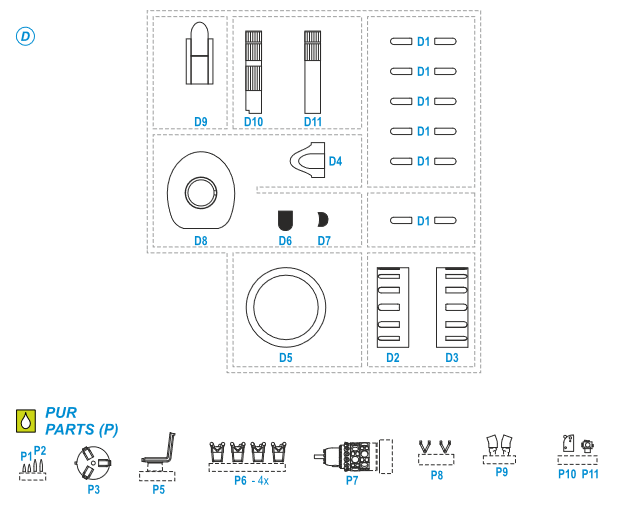 D

D9

D10 D11

D1 D1 D1 D1 D1

D4

D8

D6 D7

D1

D5

D2 D3

PUR
PARTS (P)

P1 P2

P3

P5

P6 - 4x

P7

P8

P9

P10 P11