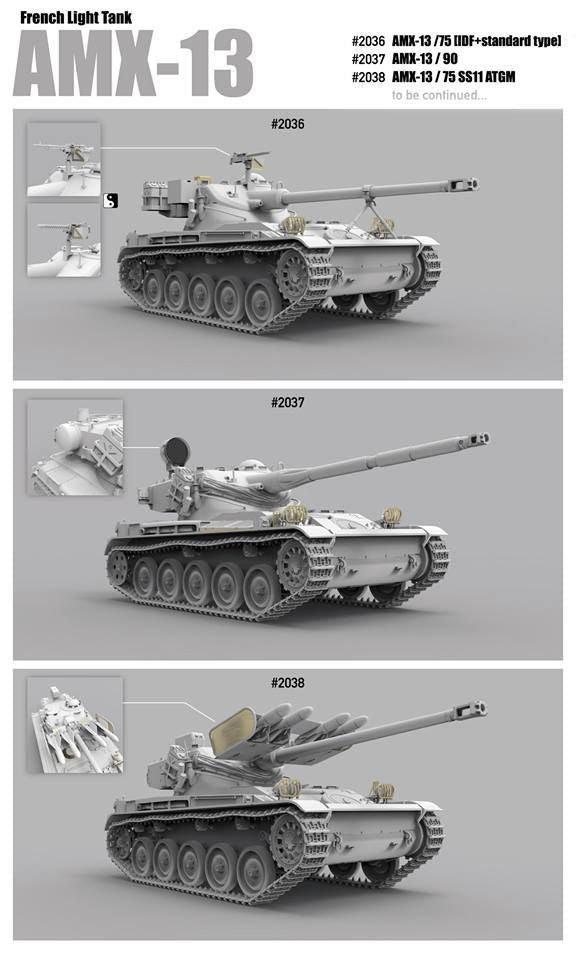 French Light Tank
AMX-13

#2036 AMX-13 /75 [IDF+standard type]
#2037 AMX-13 / 90
#2038 AMX-13 / 75 SS11 ATGM
to be continued...

#2036

#2037

#2038